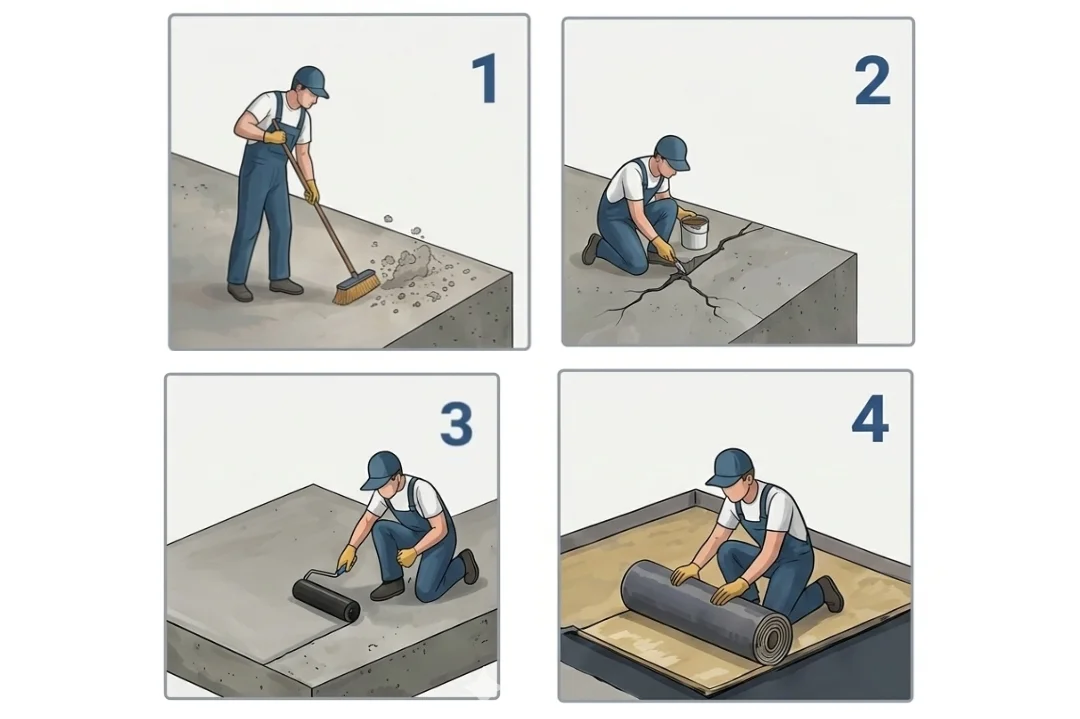 1

2

3

4